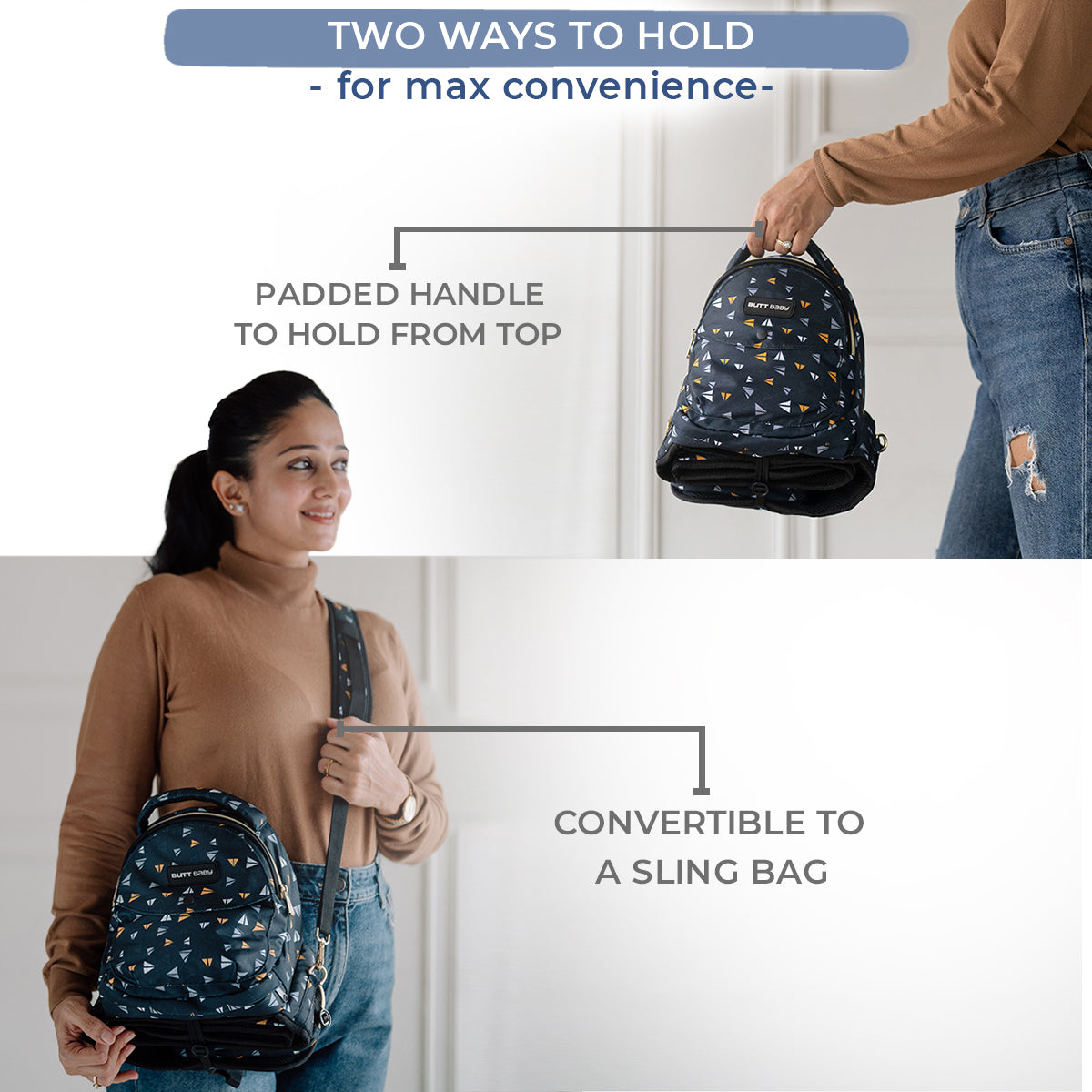 TWO WAYS TO HOLD
- for max convenience-

PADDED HANDLE TO HOLD FROM TOP

BUTT BABY

CONVERTIBLE TO A SLING BAG

BUTT BABY